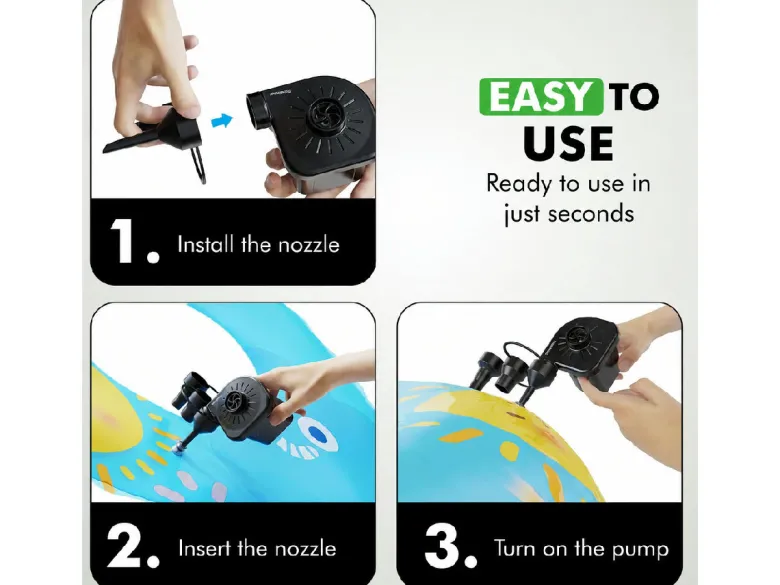 1. Install the nozzle

EASY TO USE

Ready to use in just seconds

2. Insert the nozzle

3. Turn on the pump